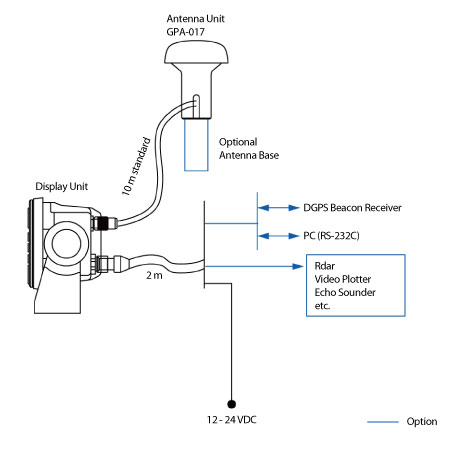 Antenna Unit
GPA-017

Optional
Antenna Base

10 m standard

Display Unit

DGPS Beacon Receiver

PC (RS-232C)

2 m

Rdar
Video Plotter
Echo Sounder
etc.

12 - 24 VDC

Option