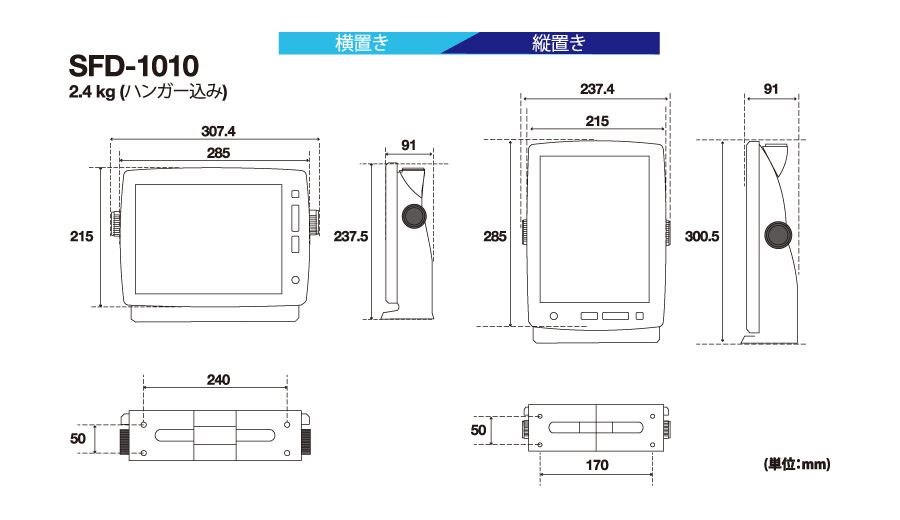 横置き 縦置き

SFD-1010

2.4 kg (ハンガー込み)

307.4

285

215

91

237.5

240

50

237.4

215

285

91

300.5

50

170

(単位:mm)