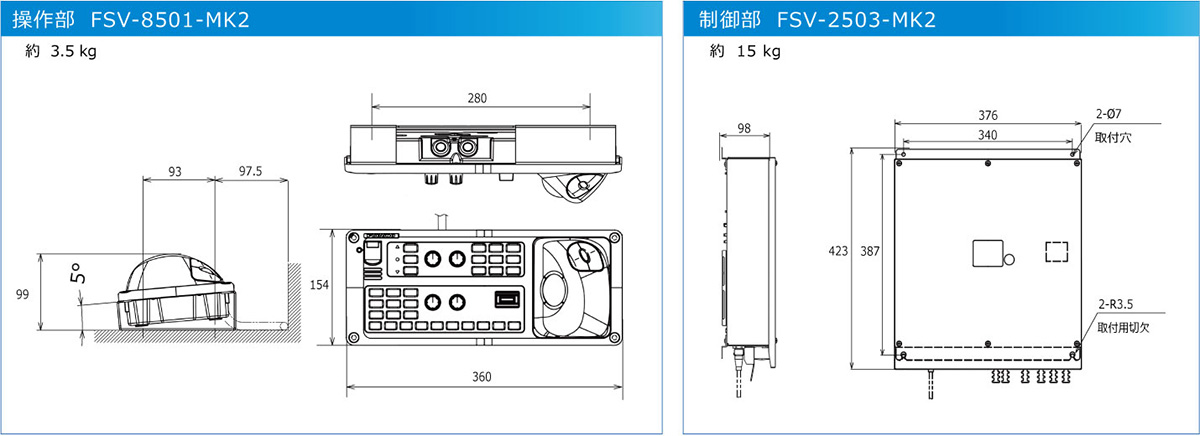 操作部　FSV-8501-MK2

約　3.5 kg

280

93　97.5

5°

99

154

360

制御部　FSV-2503-MK2

約　15 kg

98

376

340

2-Ø7
取付穴

423　387

2-R3.5
取付用切欠