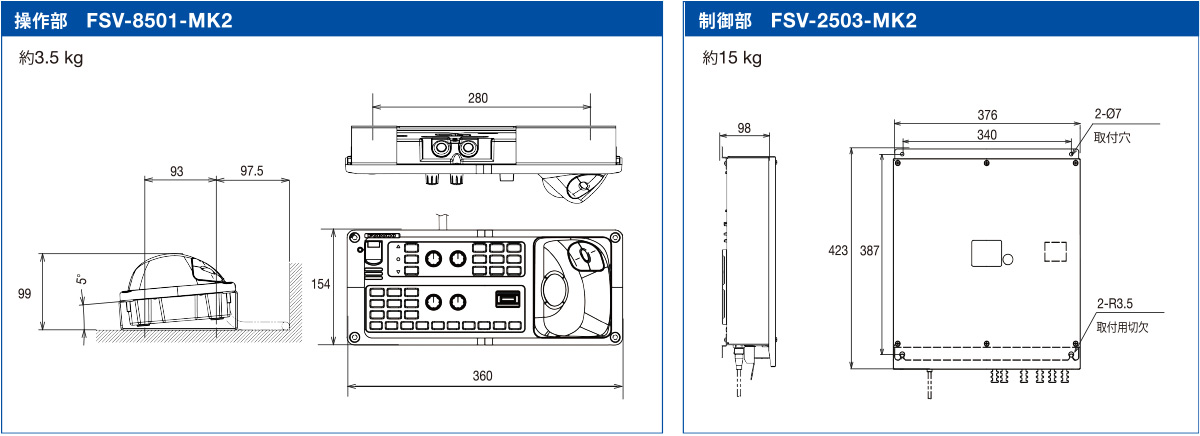 操作部　FSV-8501-MK2

約3.5 kg

280

93

97.5

99

5°

154

360

制御部　FSV-2503-MK2

約15 kg

98

376

340

2-Ø7
取付穴

423

387

2-R3.5
取付用切欠