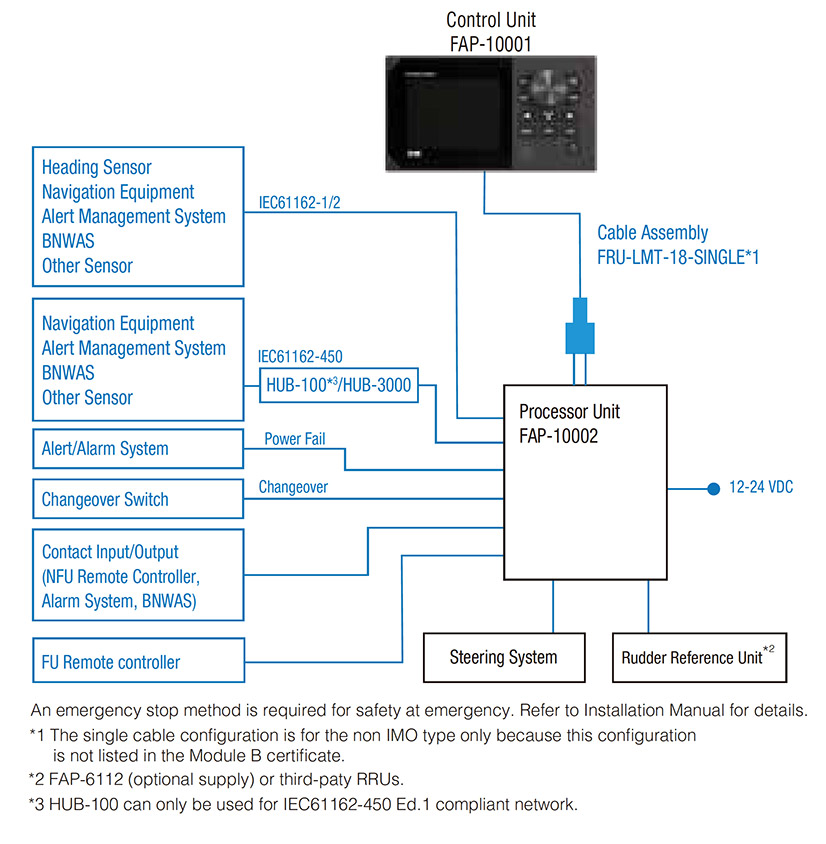 Control Unit
FAP-10001

Heading Sensor
Navigation Equipment
Alert Management System
BNWAS
Other Sensor

IEC61162-1/2

Cable Assembly
FRU-LMT-18-SINGLE*1

Navigation Equipment
Alert Management System
BNWAS
Other Sensor

IEC61162-450

HUB-100*3/HUB-3000

Processor Unit
FAP-10002

Alert/Alarm System

Power Fail

Changeover Switch

Changeover

12-24 VDC

Contact Input/Output
(NFU Remote Controller,
Alarm System, BNWAS)

FU Remote controller

Steering System

Rudder Reference Unit*2

An emergency stop method is required for safety at emergency. Refer to Installation Manual for details.

*1 The single cable configuration is for the non IMO type only because this configuration is not listed in the Module B certificate.

*2 FAP-6112 (optional supply) or third-paty RRUs.

*3 HUB-100 can only be used for IEC61162-450 Ed.1 compliant network.