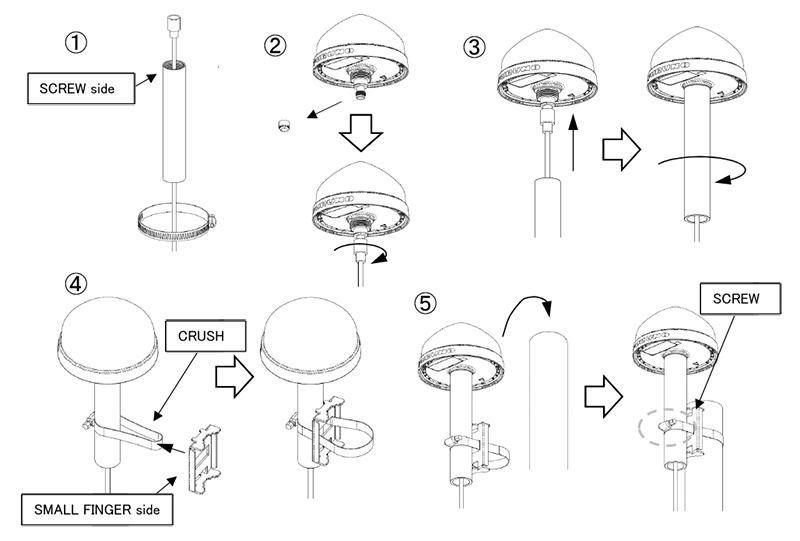 ①

SCREW side

②

③

④

CRUSH

SMALL FINGER side

⑤

SCREW